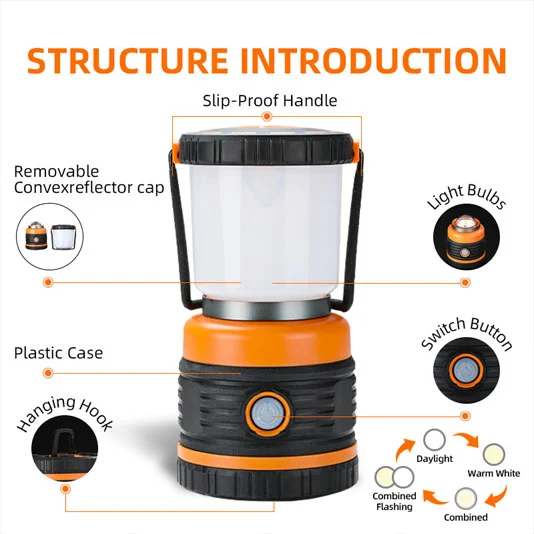 STRUCTURE INTRODUCTION

Slip-Proof Handle

Removable Convexreflector cap

Light Bulbs

Plastic Case

Switch Button

Hanging Hook

Daylight

Warm White

Combined

Combined Flashing